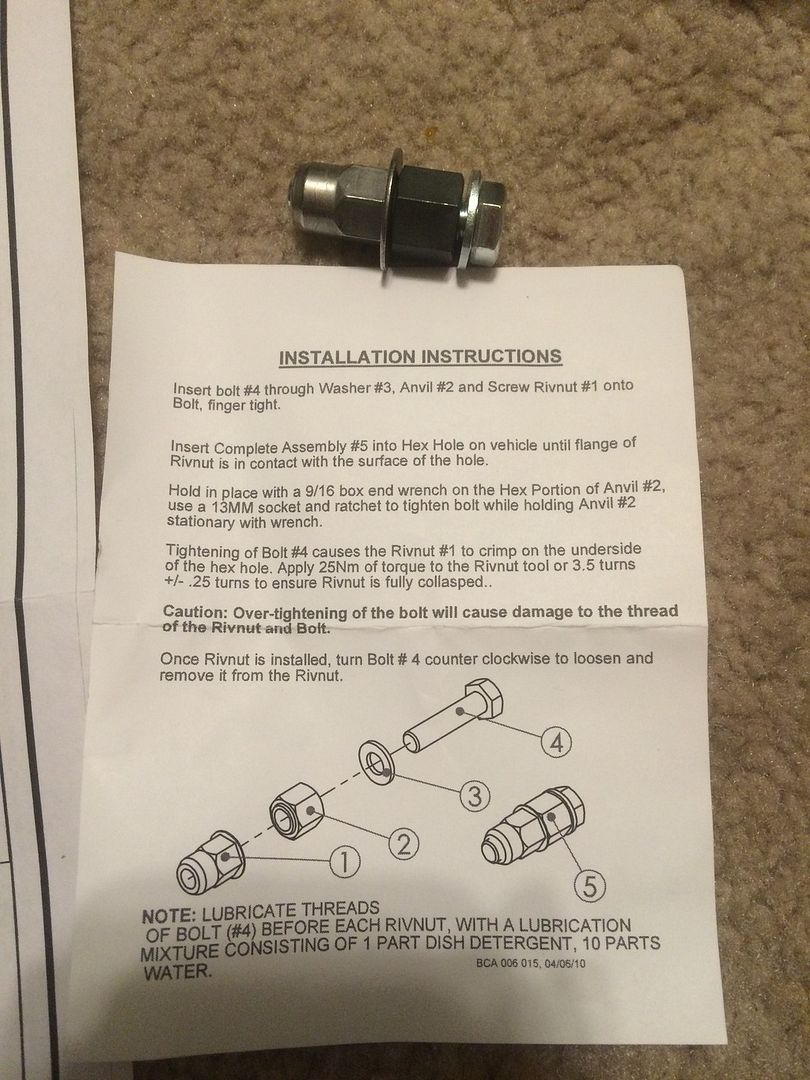 INSTALLATION INSTRUCTIONS

Insert bolt #4 through Washer #3, Anvil #2 and Screw Rivnut #1 onto Bolt, finger tight.

Insert Complete Assembly #5 into Hex Hole on vehicle until flange of Rivnut is in contact with the surface of the hole.

Hold in place with a 9/16 box end wrench on the Hex Portion of Anvil #2, use a 13MM socket and ratchet to tighten bolt while holding Anvil #2 stationary with wrench.

Tightening of Bolt #4 causes the Rivnut #1 to crimp on the underside of the hex hole. Apply 25Nm of torque to the Rivnut tool or 3.5 turns +/- .25 turns to ensure Rivnut is fully collasped..

Caution: Over-tightening of the bolt will cause damage to the thread of the Rivnut and Bolt.

Once Rivnut is installed, turn Bolt # 4 counter clockwise to loosen and remove it from the Rivnut.

4
3
2
1
5

NOTE: LUBRICATE THREADS OF BOLT (#4) BEFORE EACH RIVNUT, WITH A LUBRICATION MIXTURE CONSISTING OF 1 PART DISH DETERGENT, 10 PARTS WATER.

BCA 006 015, 04/05/10