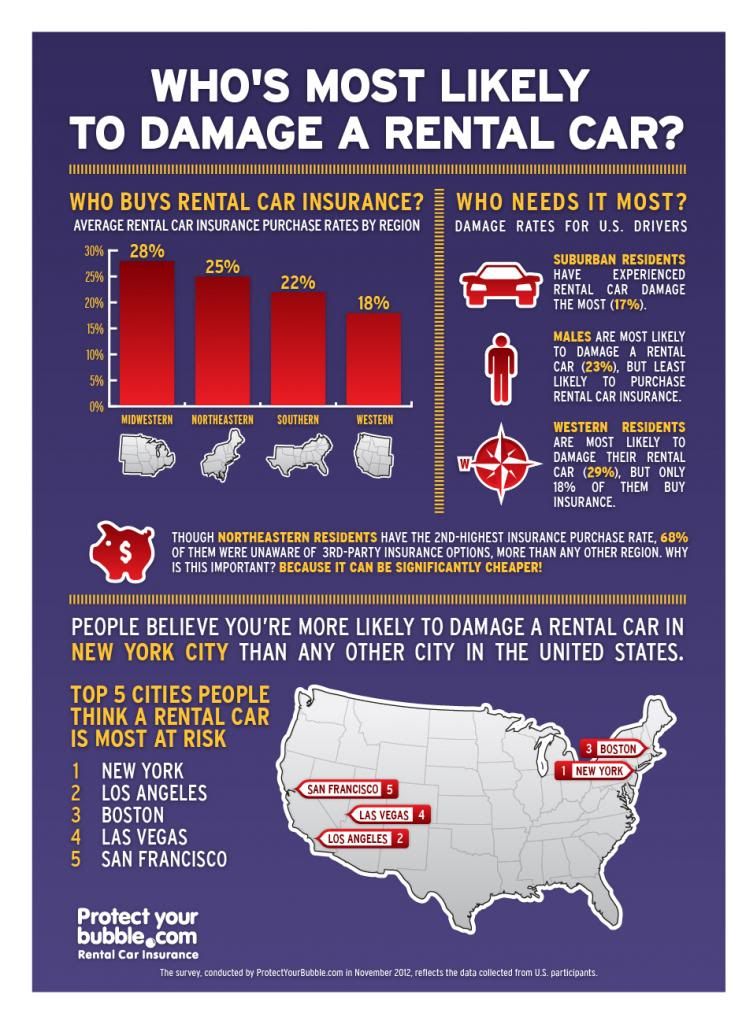 WHO'S MOST LIKELY TO DAMAGE A RENTAL CAR?

WHO BUYS RENTAL CAR INSURANCE?
AVERAGE RENTAL CAR INSURANCE PURCHASE RATES BY REGION

30%
25%
20%
15%
10%
5%
0%

28%
25%
22%
18%

MIDWESTERN
NORTHEASTERN
SOUTHERN
WESTERN

WHO NEEDS IT MOST?
DAMAGE RATES FOR U.S. DRIVERS

SUBURBAN RESIDENTS HAVE EXPERIENCED RENTAL CAR DAMAGE THE MOST (17%).

MALES ARE MOST LIKELY TO DAMAGE A RENTAL CAR (23%), BUT LEAST LIKELY TO PURCHASE RENTAL CAR INSURANCE.

W

WESTERN RESIDENTS ARE MOST LIKELY TO DAMAGE THEIR RENTAL CAR (29%), BUT ONLY 18% OF THEM BUY INSURANCE.

$

THOUGH NORTHEASTERN RESIDENTS HAVE THE 2ND-HIGHEST INSURANCE PURCHASE RATE, 68% OF THEM WERE UNAWARE OF 3RD-PARTY INSURANCE OPTIONS, MORE THAN ANY OTHER REGION. WHY IS THIS IMPORTANT? BECAUSE IT CAN BE SIGNIFICANTLY CHEAPER!

PEOPLE BELIEVE YOU'RE MORE LIKELY TO DAMAGE A RENTAL CAR IN NEW YORK CITY THAN ANY OTHER CITY IN THE UNITED STATES.

TOP 5 CITIES PEOPLE THINK A RENTAL CAR IS MOST AT RISK
1 NEW YORK
2 LOS ANGELES
3 BOSTON
4 LAS VEGAS
5 SAN FRANCISCO

3 BOSTON
1 NEW YORK
SAN FRANCISCO 5
LAS VEGAS 4
LOS ANGELES 2

Protect your bubble.com
Rental Car Insurance

The survey, conducted by ProtectYourBubble.com in November 2012, reflects the data collected from U.S. participants.